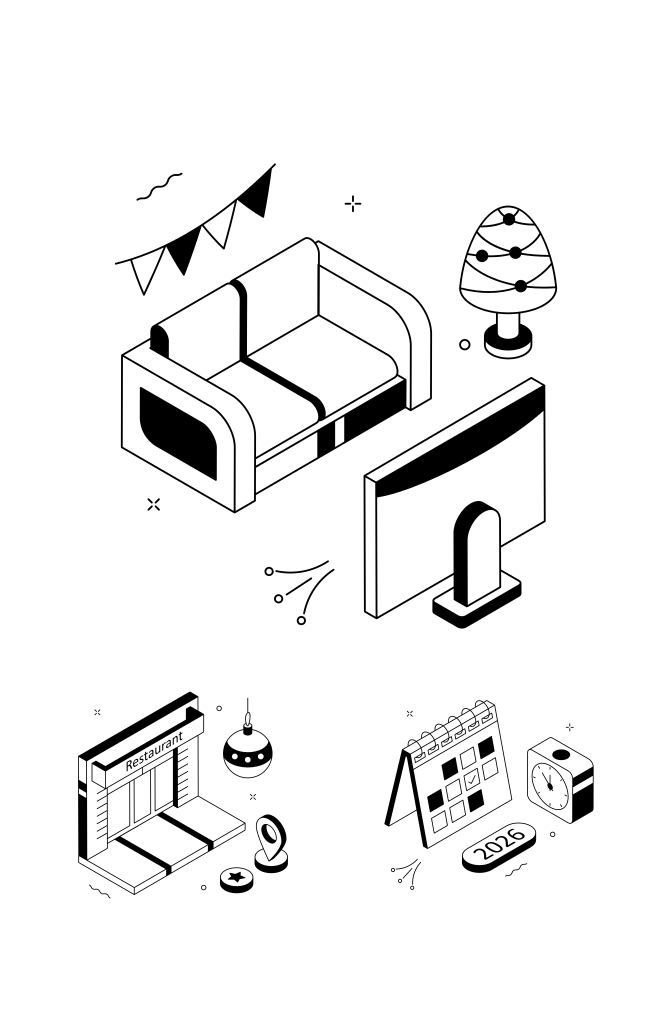 Restaurant

2026