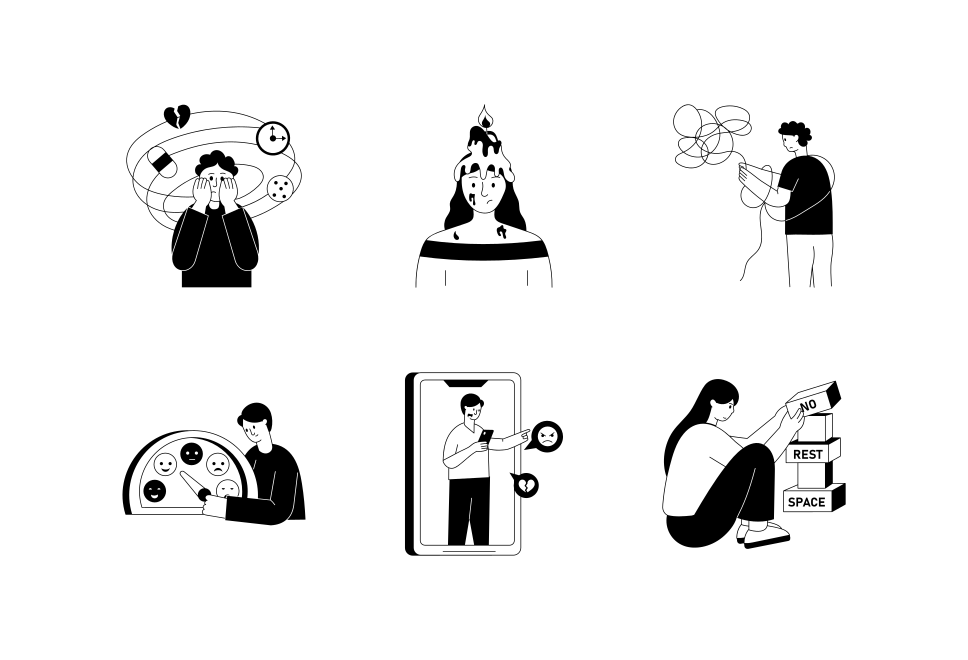 NO
REST
SPACE